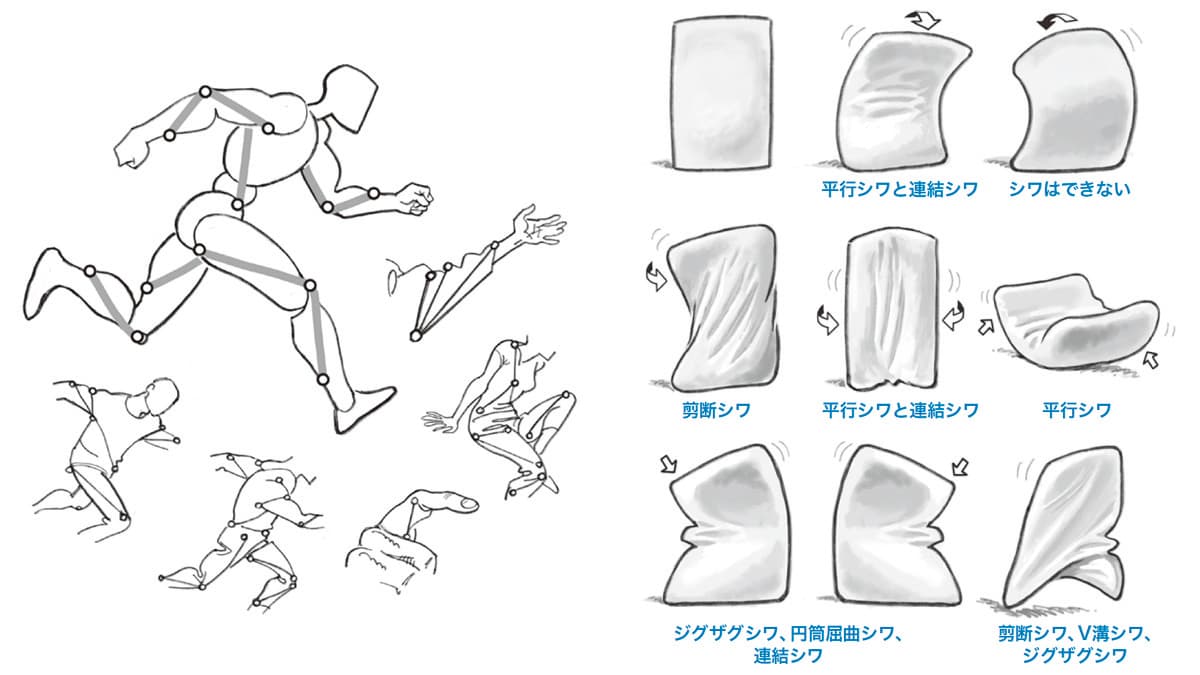 平行シワと連結シワ

シワはできない

剪断シワ

平行シワと連結シワ

平行シワ

ジグザグシワ、円筒屈曲シワ、連結シワ

剪断シワ、V溝シワ、ジグザグシワ